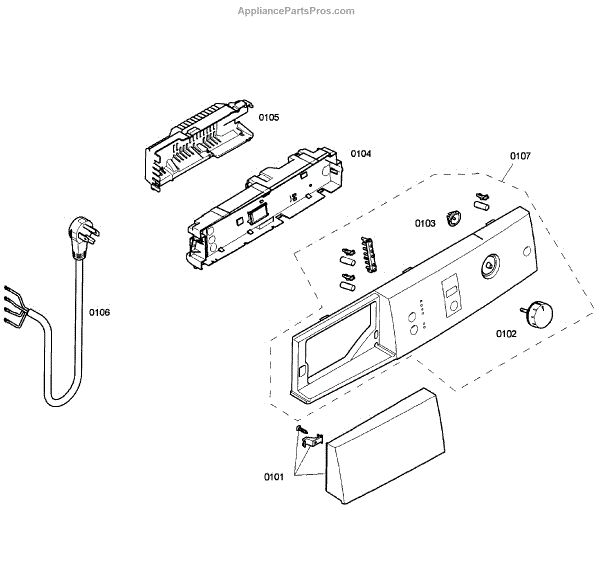 AppliancePartsPros.com

0105

0104

0107

0103

0106

0102

0101