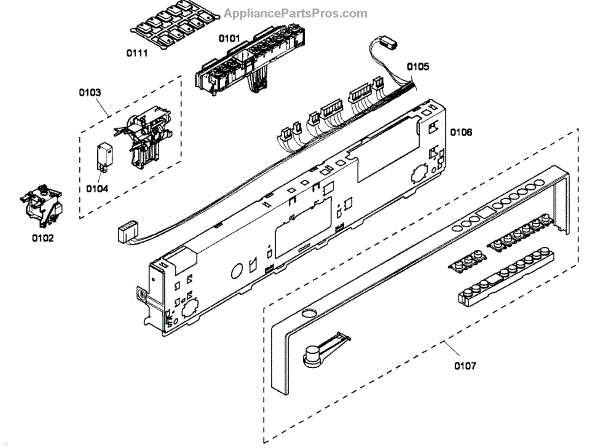 AppliancePartsPros.com

0111
0101
0105
0103
0106
0104
0102
0107