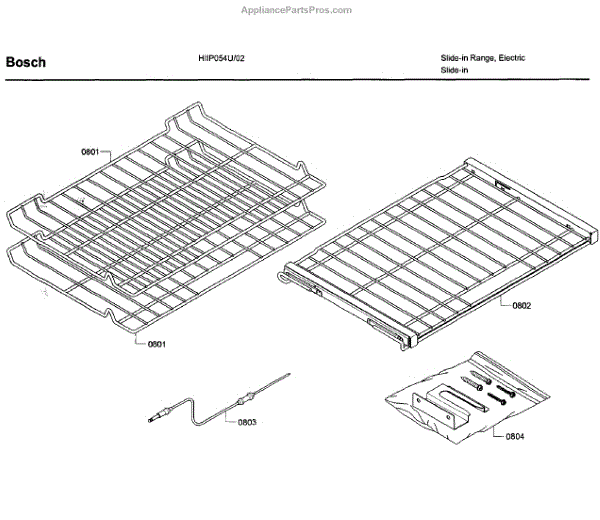 AppliancePartsPros.com

Bosch

HIIP054U/02

Slide-in Range, Electric
Slide-in

0801

0801

0802

0803

0804