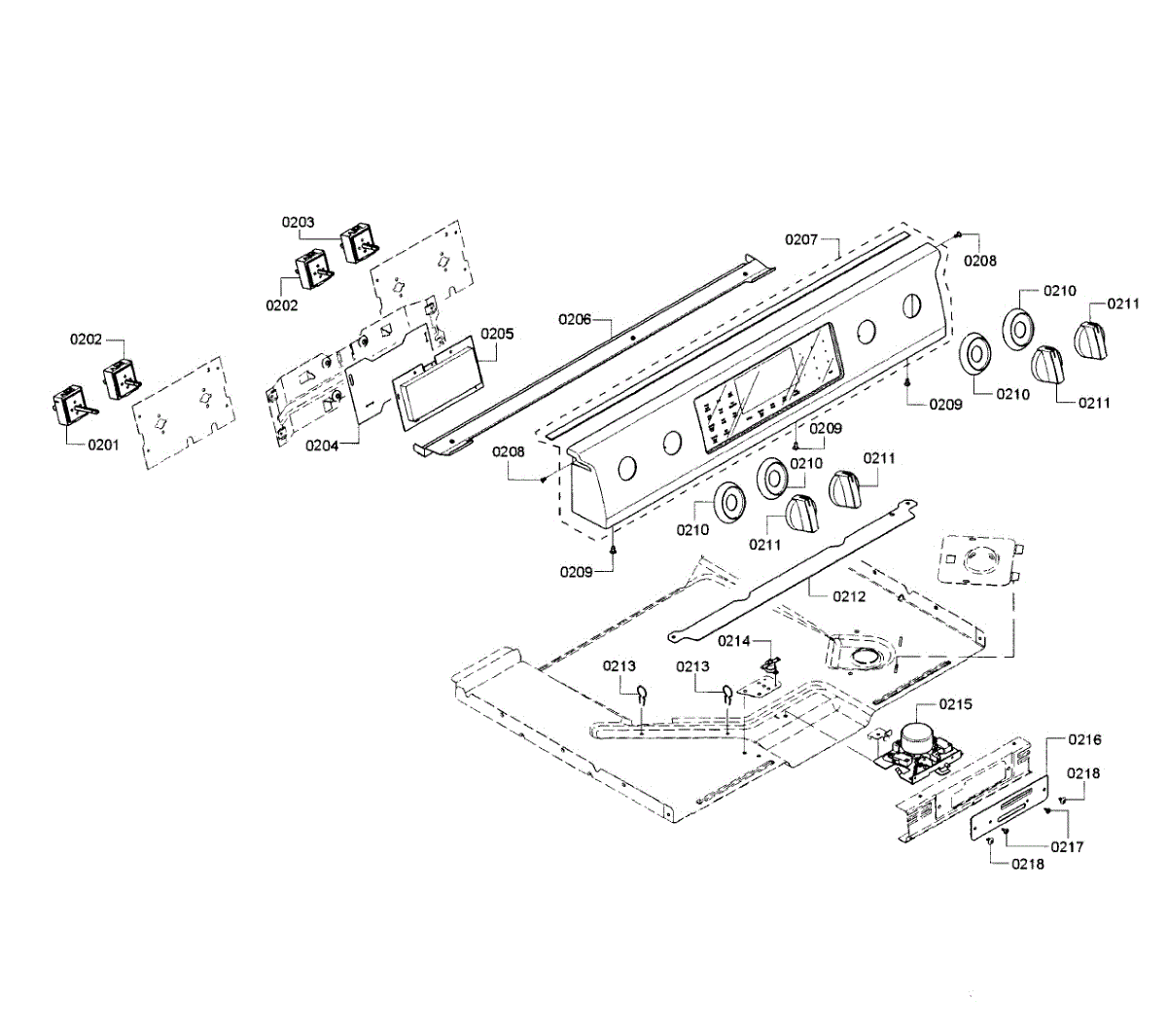 0203
0202
0202
0201
0204
0205
0206
0207
0208
0210
0211
0210
0211
0209
0209
0208
0210
0211
0210
0211
0209
0212
0214
0213
0213
0215
0216
0218
0217
0218