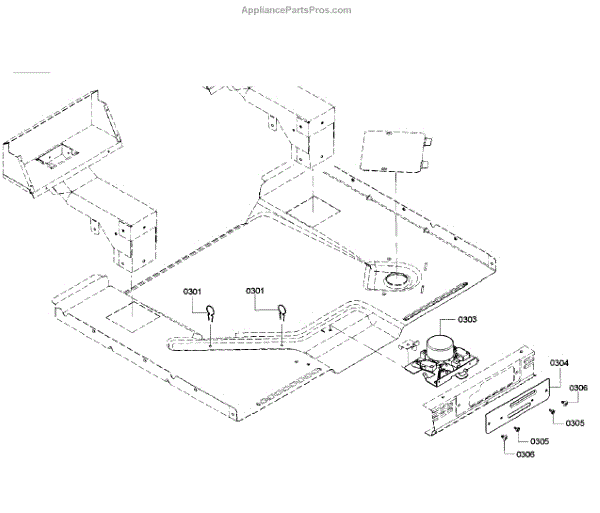 AppliancePartsPros.com

0301
0301
0303
0304
0306
0305
0305
0306