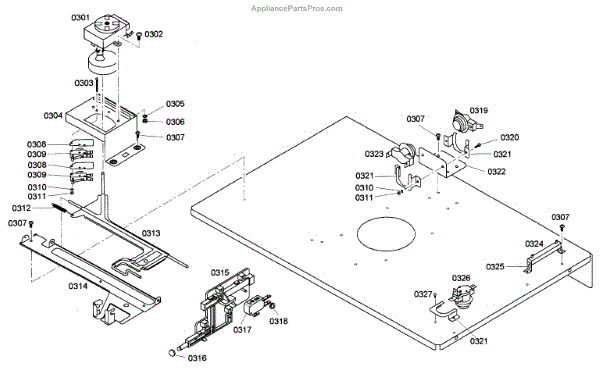 AppliancePartsPros.com

0301
0302
0303
0304
0305
0306
0307
0308
0309
0308
0309
0310
0311
0312
0307
0313
0314
0315
0316
0317
0318
0307
0319
0320
0321
0323
0322
0321
0310
0311
0307
0324
0325
0326
0327
0321