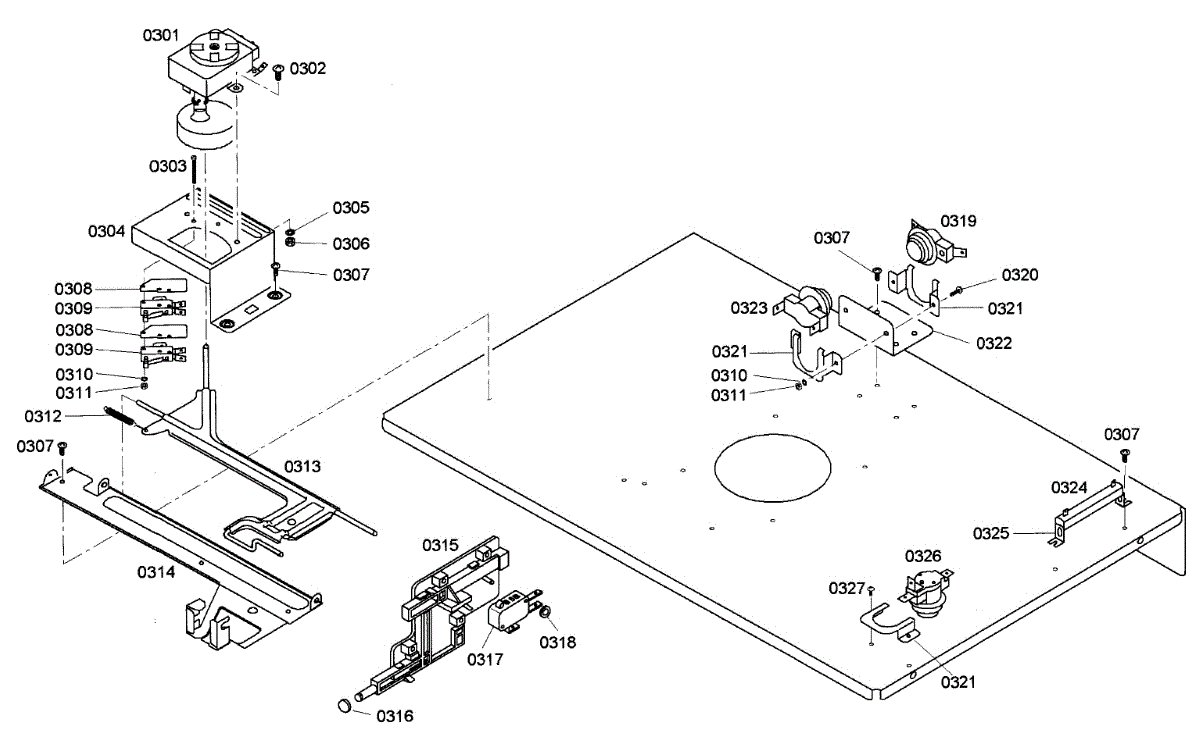 0301
0302
0303
0304
0305
0306
0307
0308
0309
0308
0309
0310
0311
0312
0307
0313
0314
0315
0316
0317
0318
0307
0319
0320
0321
0323
0322
0321
0310
0311
0307
0324
0325
0326
0327
0321