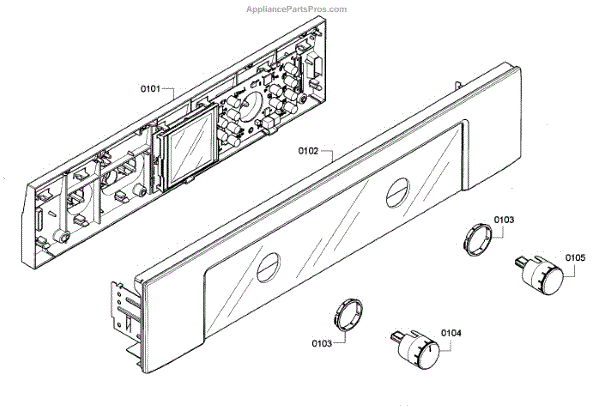 AppliancePartsPros.com

0101

0102

0103

0105

0103

0104