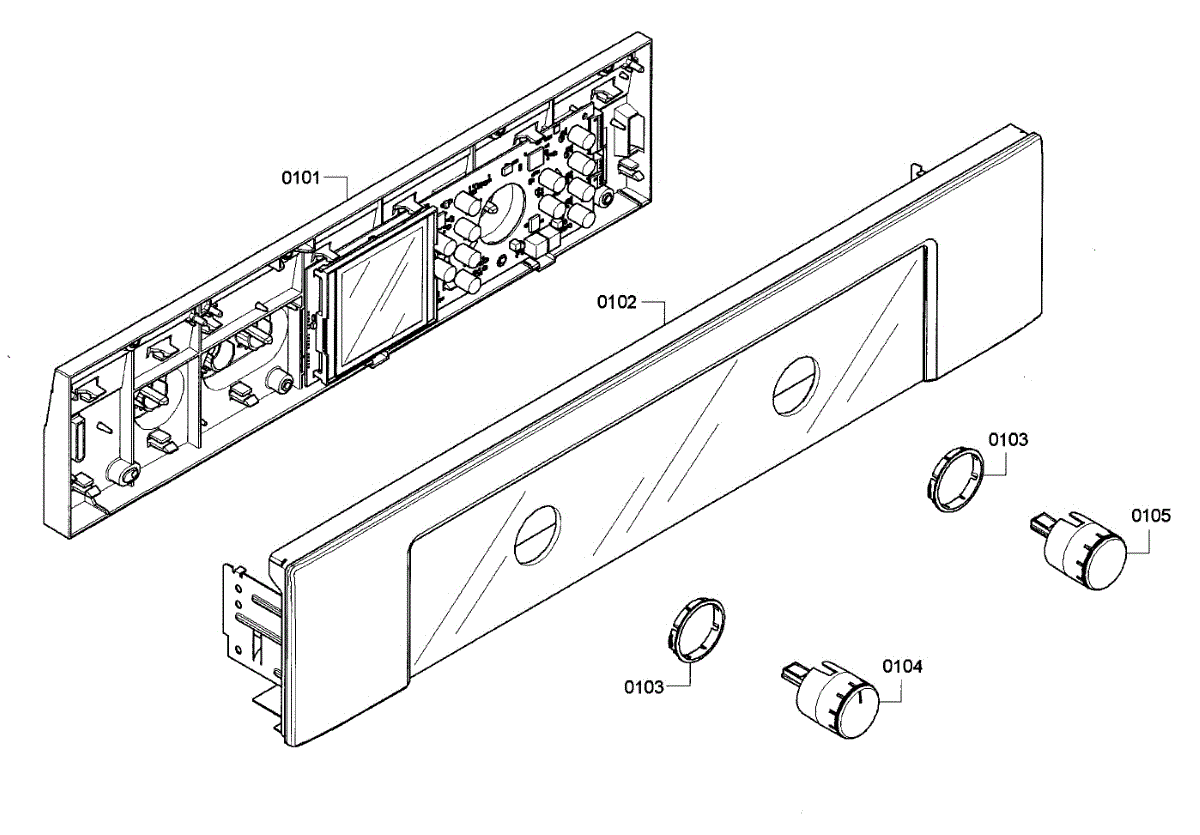 0101
0102
0103
0105
0103
0104