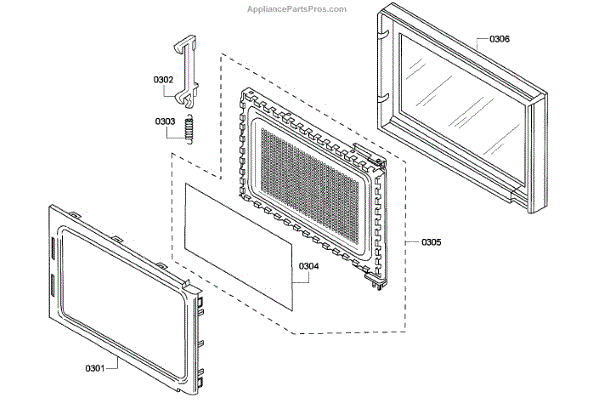 AppliancePartsPros.com

0306

0302

0303

0305

0304

0301