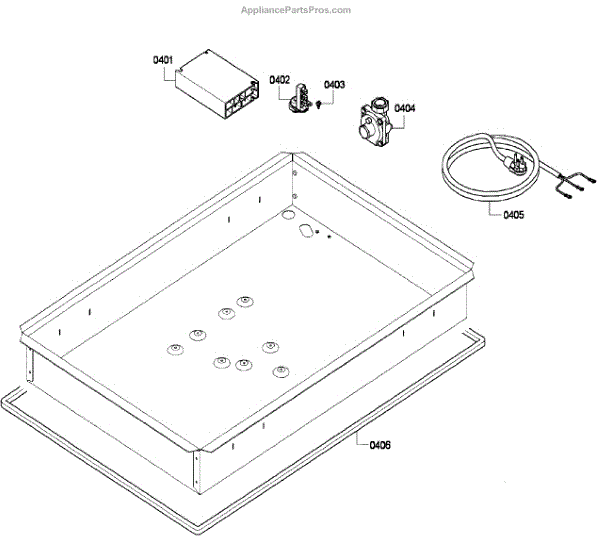 AppliancePartsPros.com

0401

0402

0403

0404

0405

0406