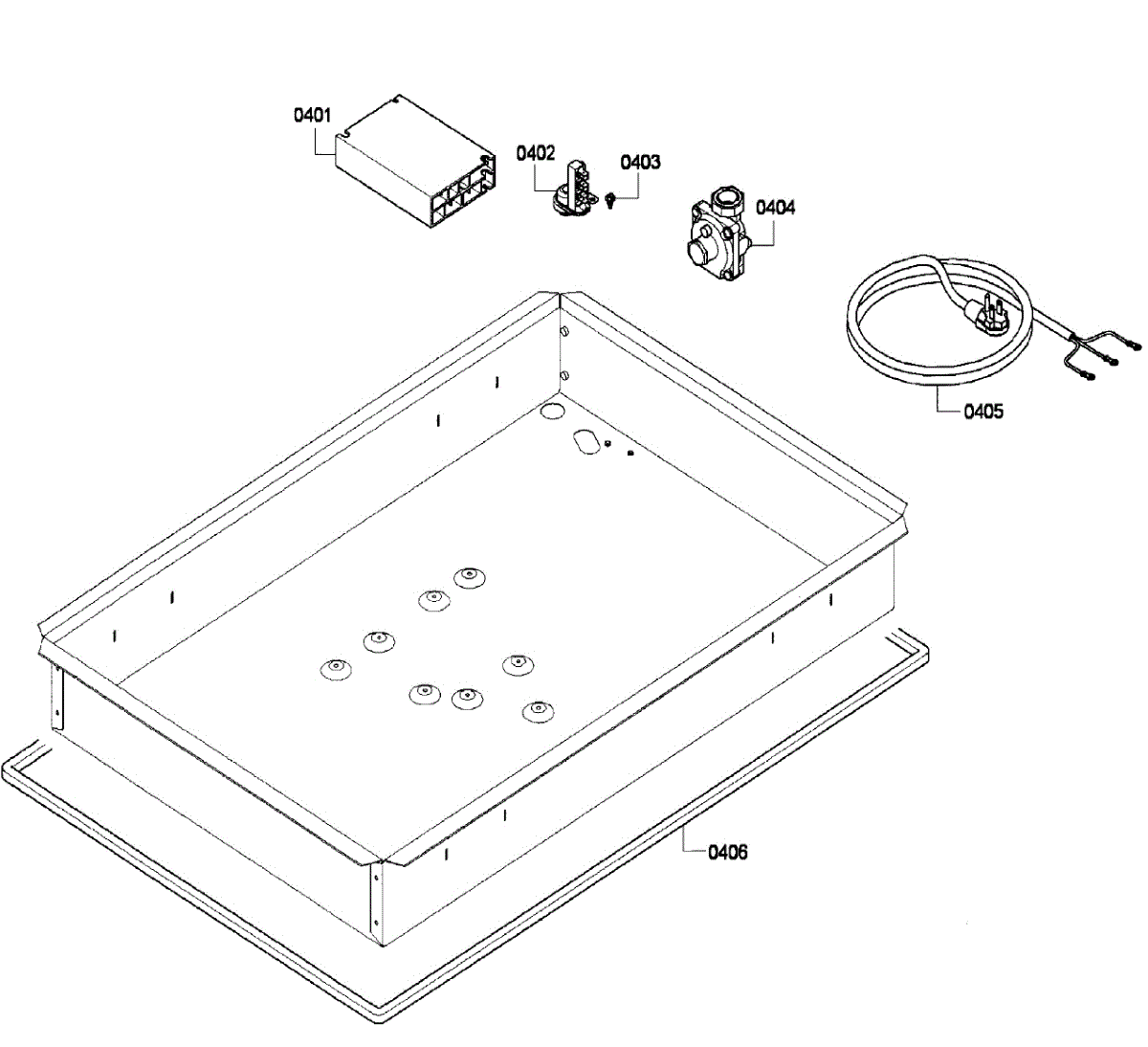 0401

0402

0403

0404

0405

0406