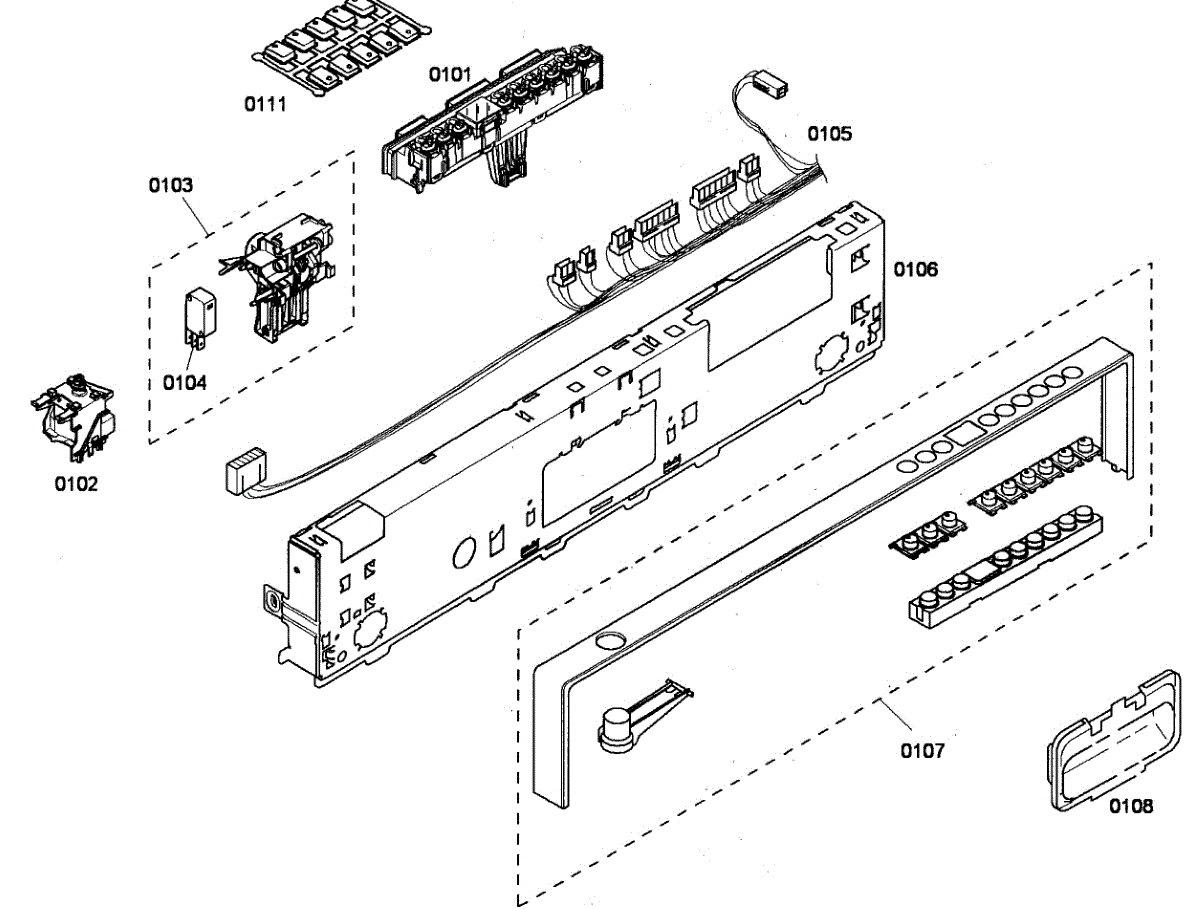 0111
0101
0105
0103
0106
0104
0102
0107
0108