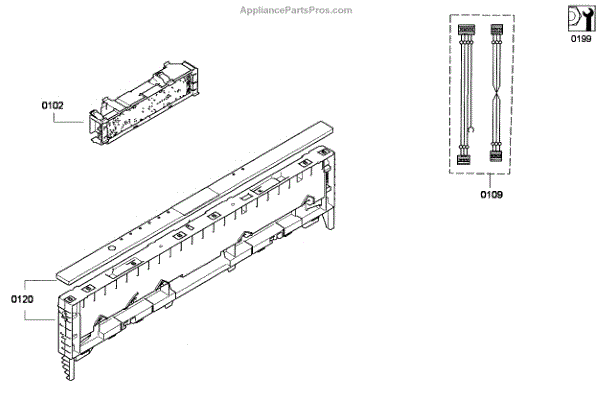 AppliancePartsPros.com

0199

0102

0109

0120