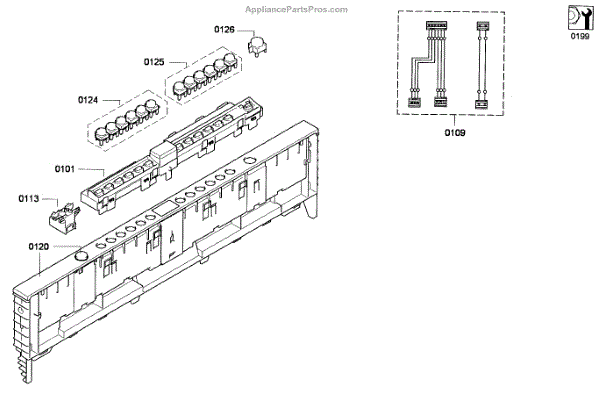 AppliancePartsPros.com

0126

0125

0124

0101

0113

0120

0109

0199