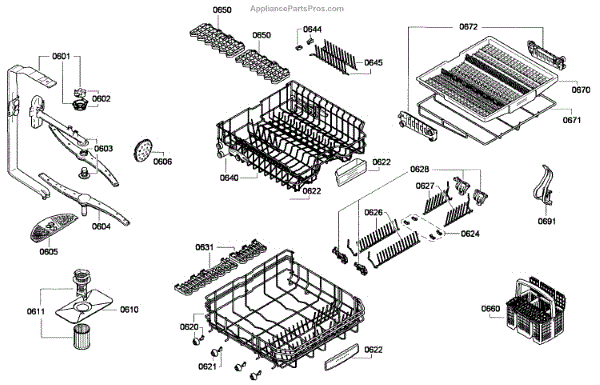 AppliancePartsPros.com

0650
0650
0644
0645
0672
0670
0671
0601
0602
0603
0606
0604
0605
0640
0622
0622
0628
0627
0626
0624
0691
0631
0611
0610
0620
0621
0622
0660