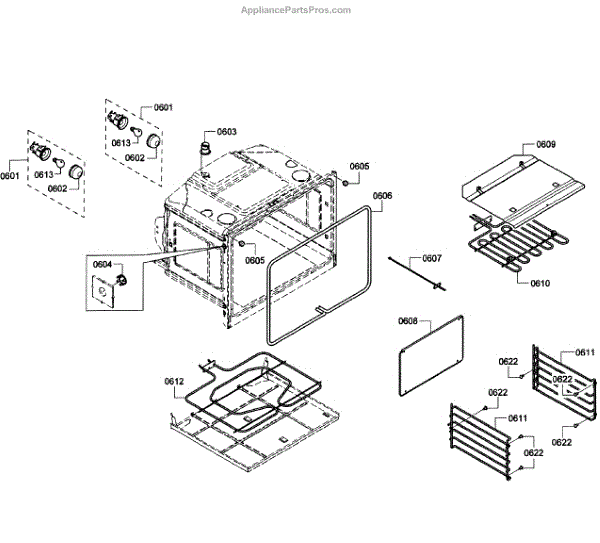 AppliancePartsPros.com

0601
0613
0602
0601
0613
0602
0603
0605
0606
0609
0604
0605
0607
0610
0608
0612
0622
0611
0622
0622
0611
0622
0622