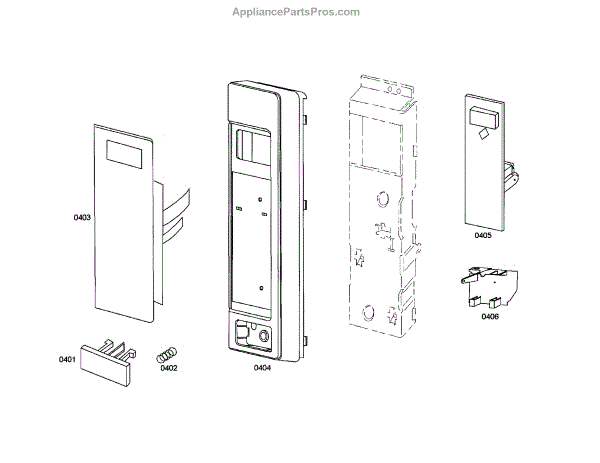 AppliancePartsPros.com

0403

0405

0406

0401

0402

0404