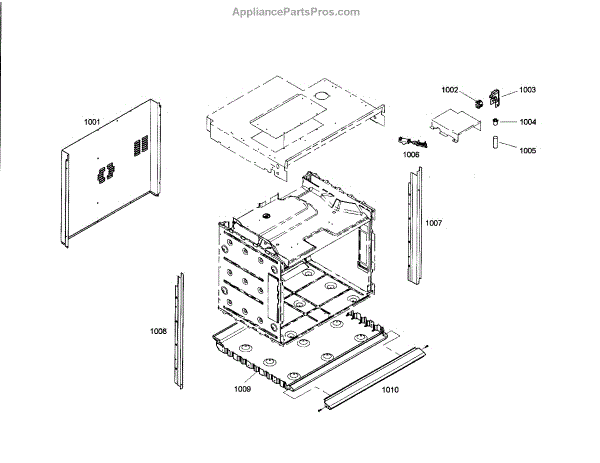 AppliancePartsPros.com

1001

1002

1003

1004

1005

1006

1007

1008

1009

1010