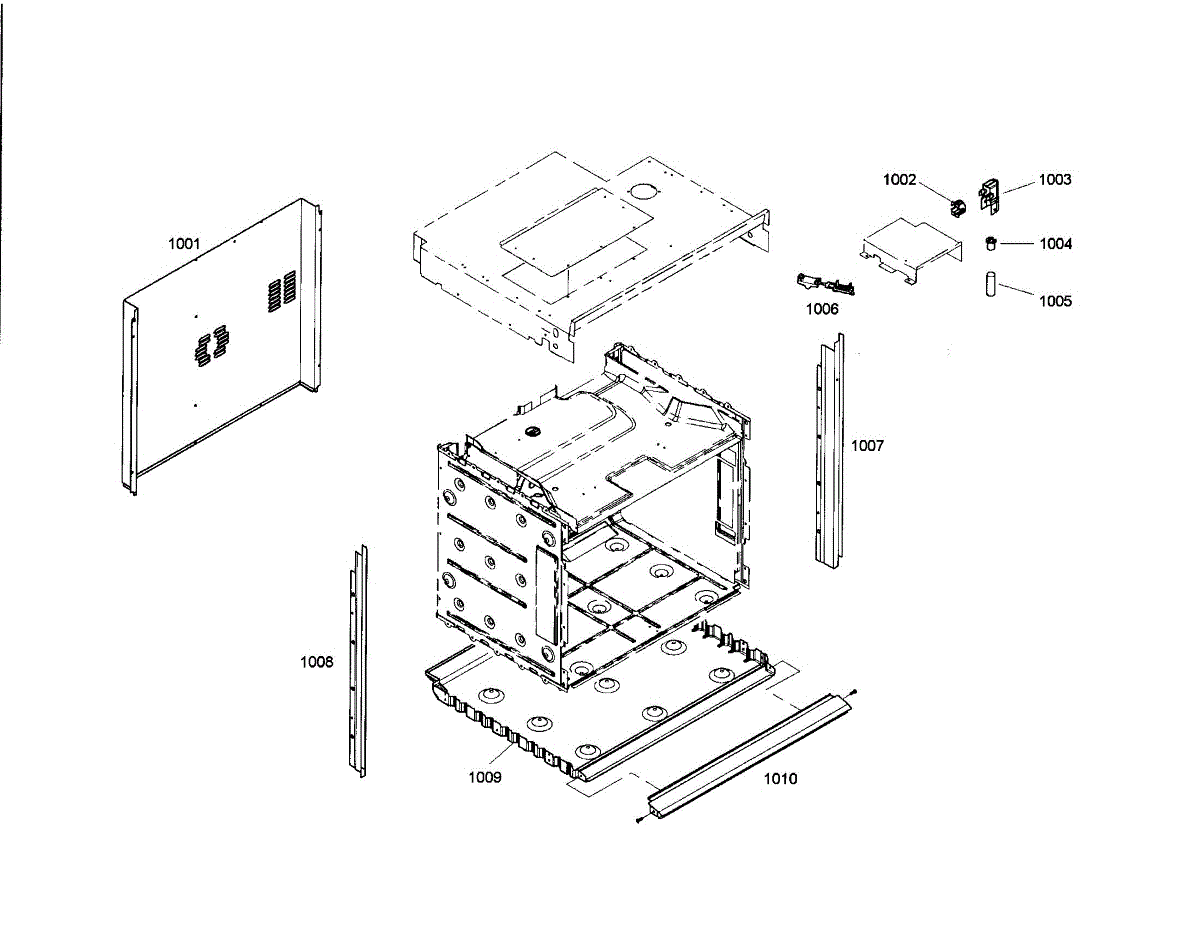 1001
1002
1003
1004
1005
1006
1007
1008
1009
1010