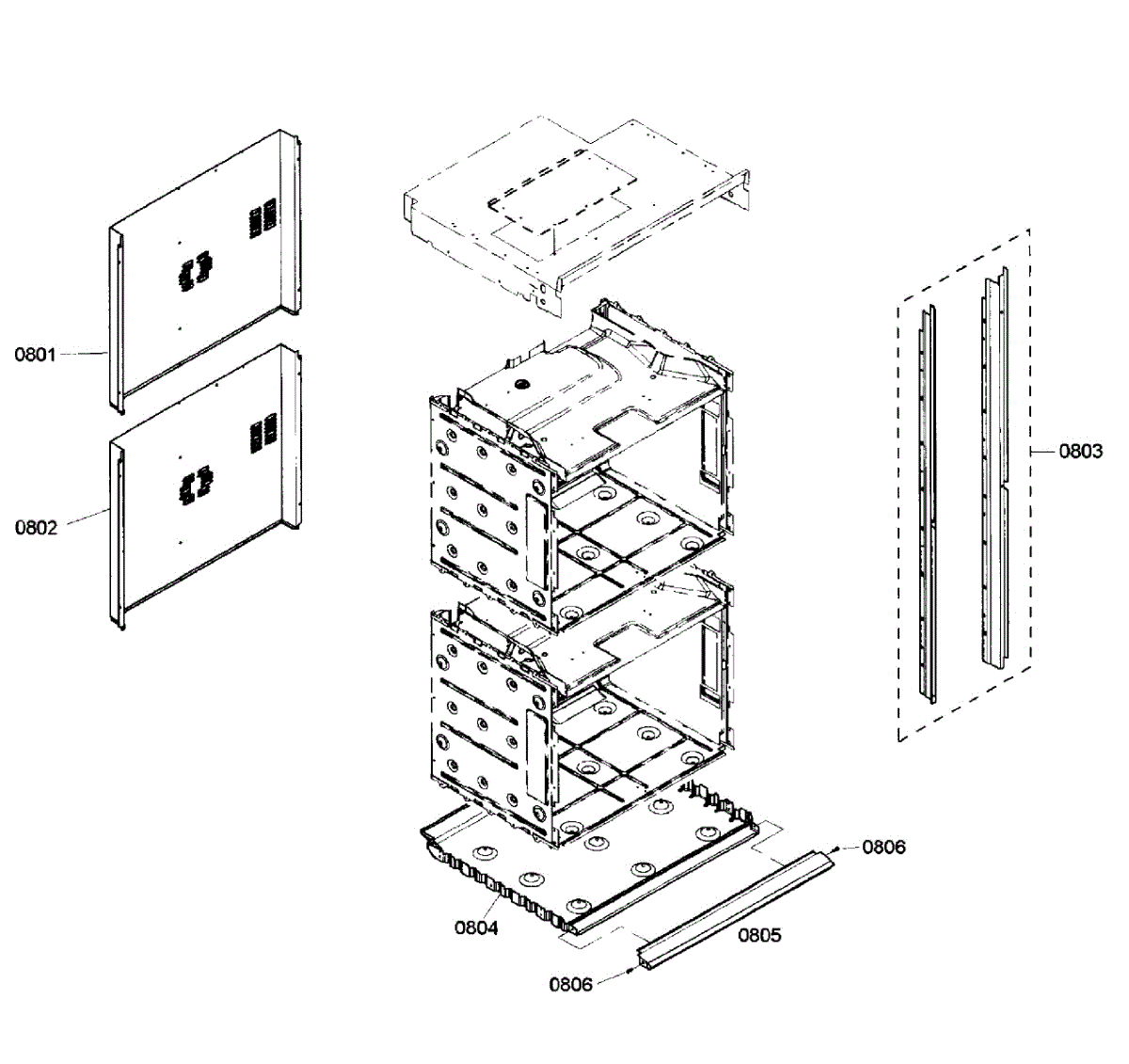 0801
0802
0803
0806
0804
0805
0806