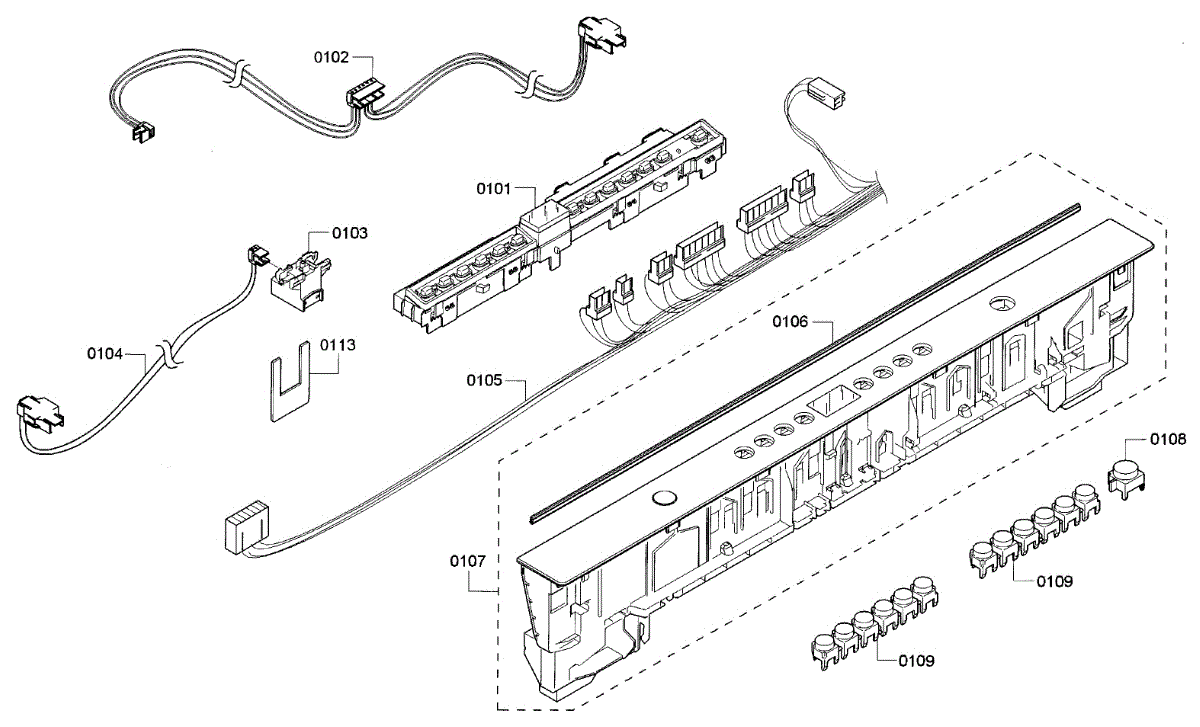 0102
0101
0103
0104
0113
0105
0106
0108
0107
0109
0109