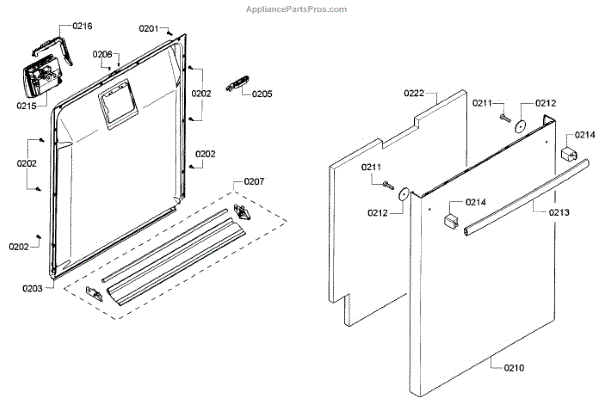 AppliancePartsPros.com

0216
0201
0206
0215
0202
0205
0202
0202
0207
0202
0203

0222
0211
0212
0214
0211
0212
0214
0213
0210