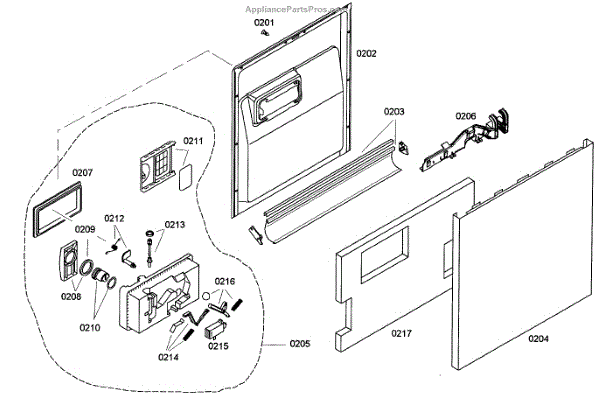 AppliancePartsPros.com

0201

0202

0203

0206

0211

0207

0212

0213

0209

0208

0210

0216

0214

0215

0205

0217

0204