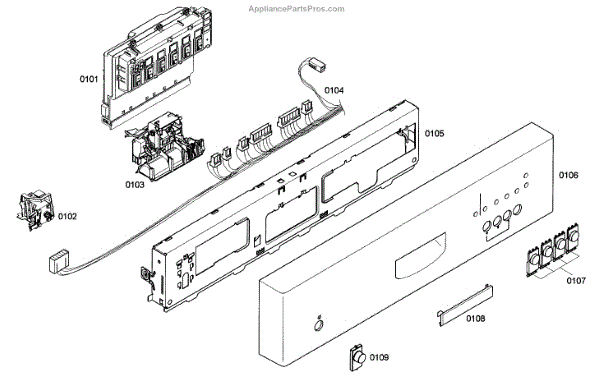 AppliancePartsPros.com

0101

0104

0105

0103

0106

0102

0107

0108

0109