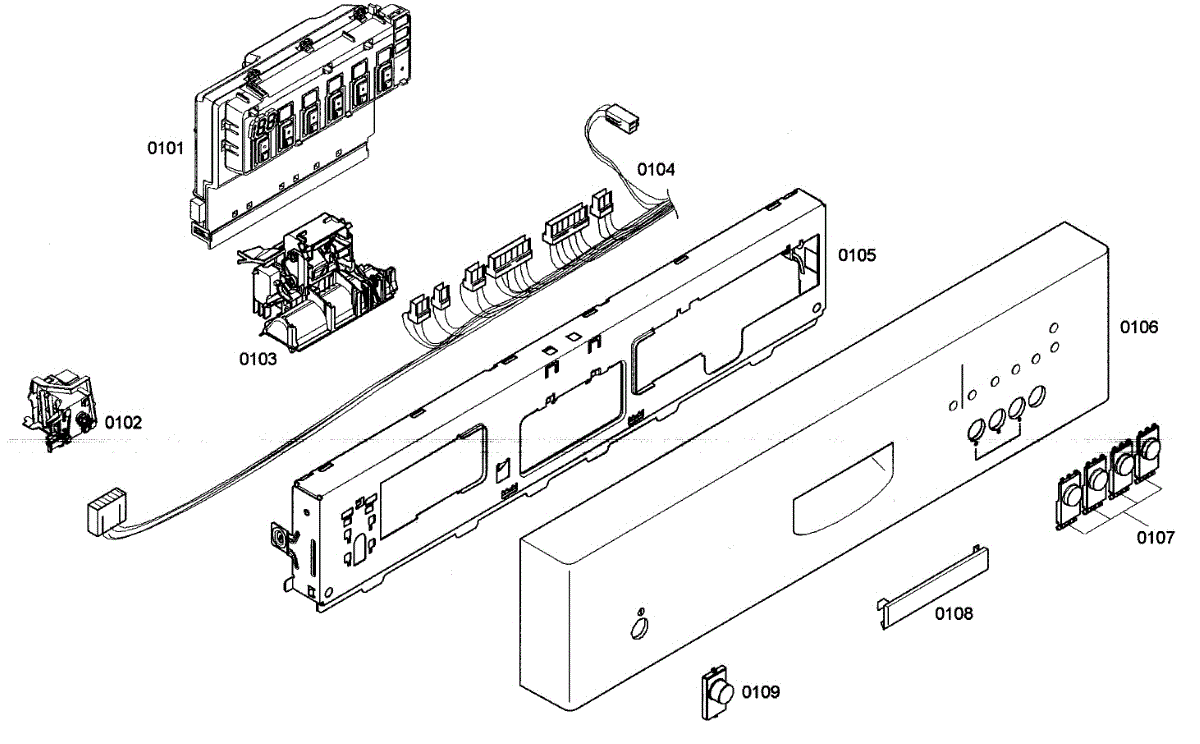 0101
0104
0105
0103
0106
0102
0107
0108
0109