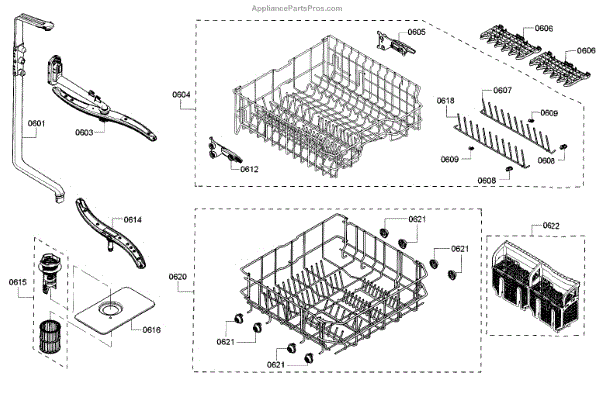 AppliancePartsPros.com

0601
0603
0604
0605
0606
0606
0607
0618
0609
0609
0608
0608
0612
0614
0615
0616
0620
0621
0621
0621
0621
0622