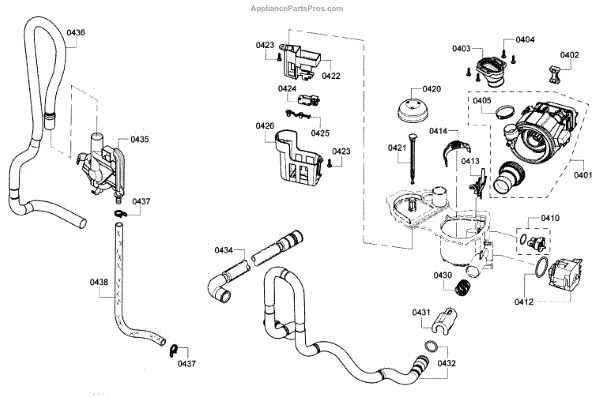 AppliancePartsPros.com

0436
0435
0437
0438
0437
0423
0422
0424
0425
0426
0423
0434
0420
0421
0414
0413
0403
0404
0402
0405
0401
0410
0412
0430
0431
0432