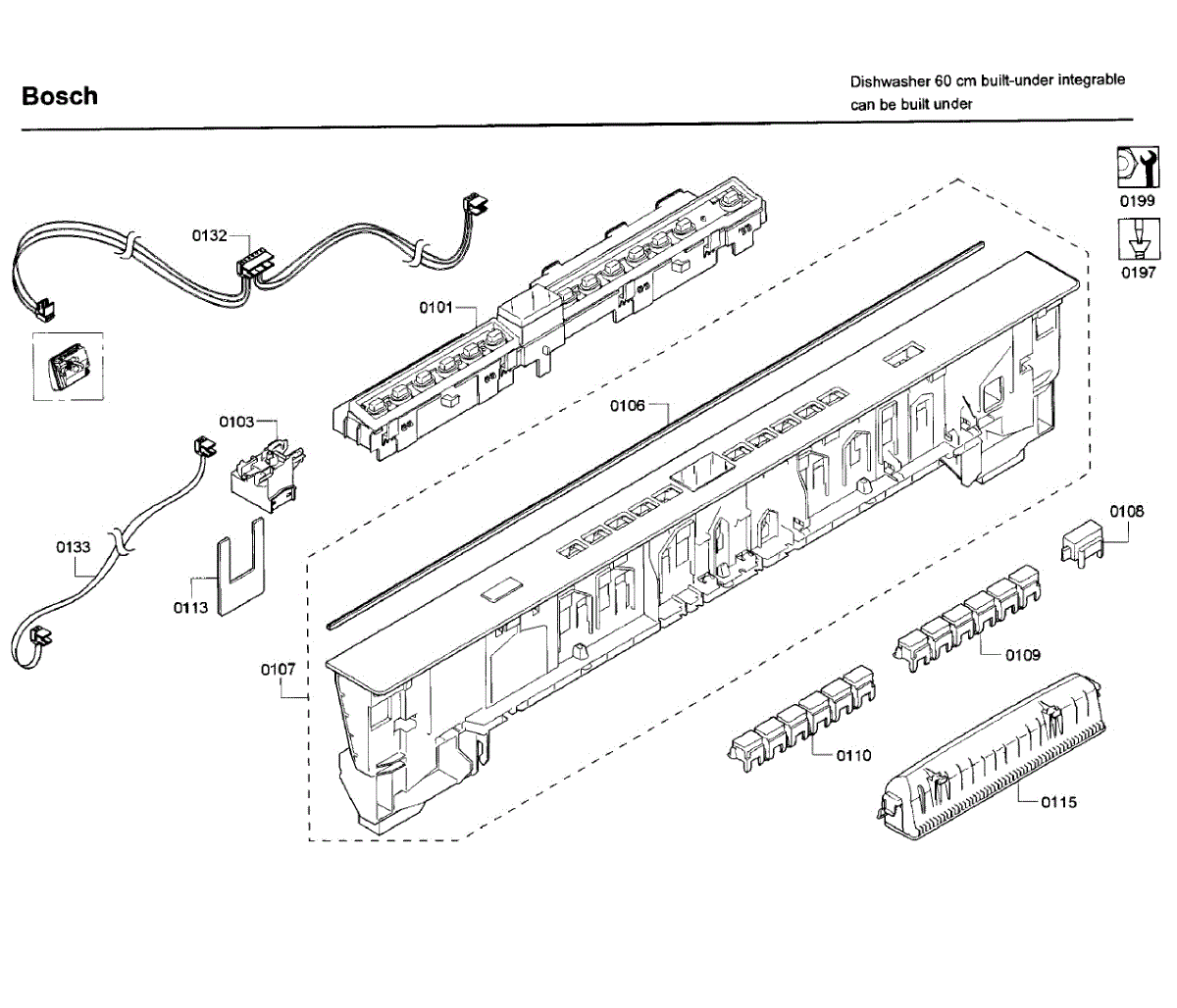 Bosch

Dishwasher 60 cm built-under integrable
can be built under

0199

0197

0132

0101

0106

0103

0133

0113

0107

0108

0109

0110

0115