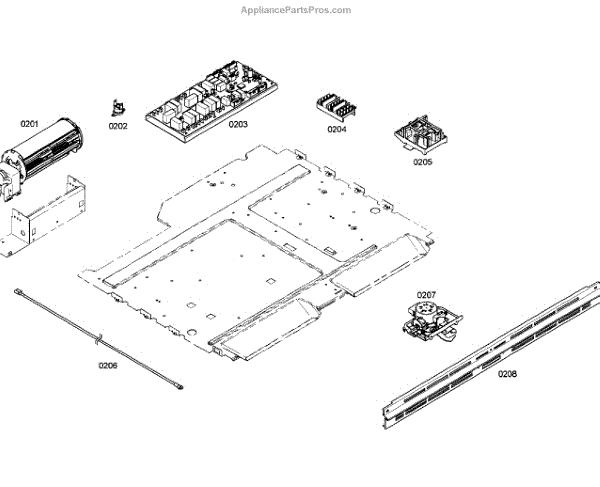 AppliancePartsPros.com

0201

0202

0203

0204

0205

0206

0207

0208