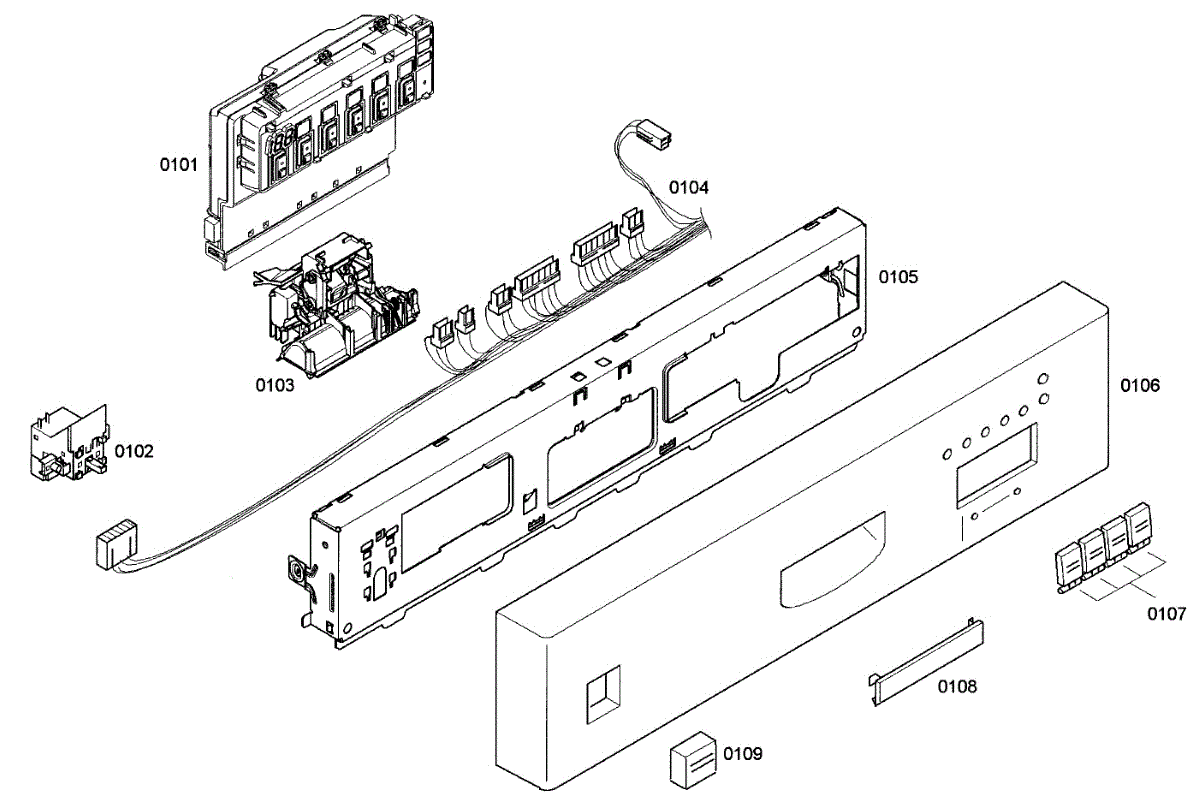 0101
0104
0105
0103
0106
0102
0107
0108
0109