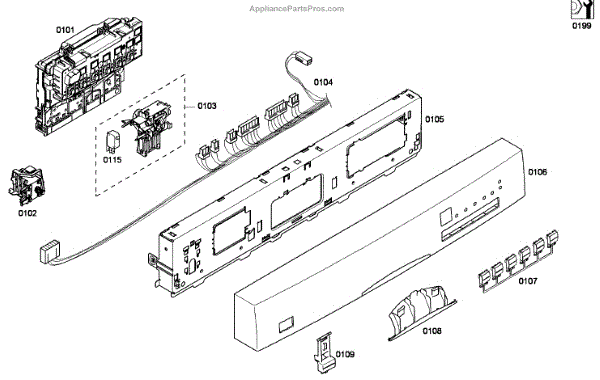 AppliancePartsPros.com

0199

0101

0104

0103

0105

0115

0106

0102

0107

0108

0109