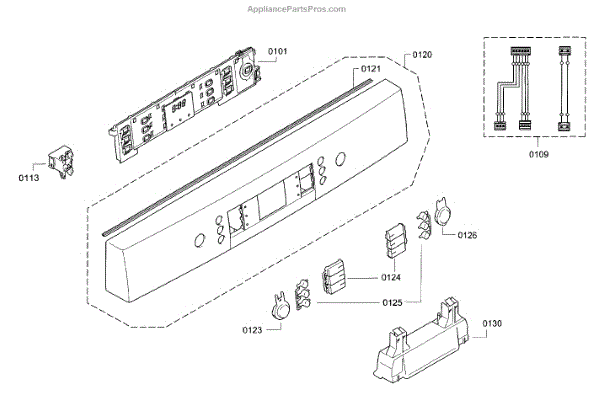 AppliancePartsPros.com

0101
0120
0121
0109
0113
0126
0124
0125
0123
0130