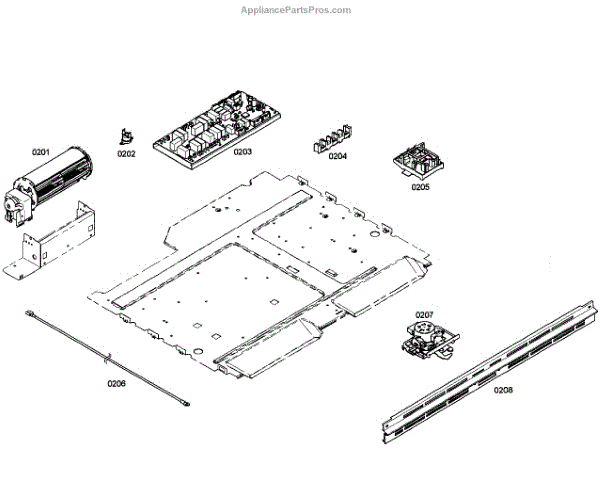 AppliancePartsPros.com

0201

0202

0203

0204

0205

0206

0207

0208