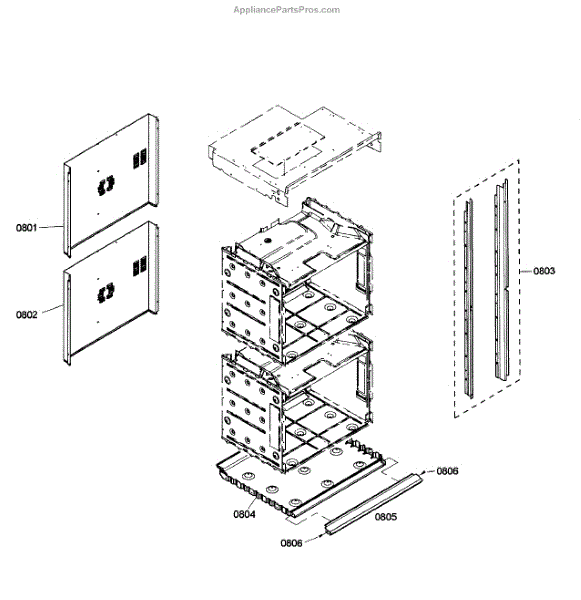 AppliancePartsPros.com

0801

0802

0803

0806

0804

0805

0806