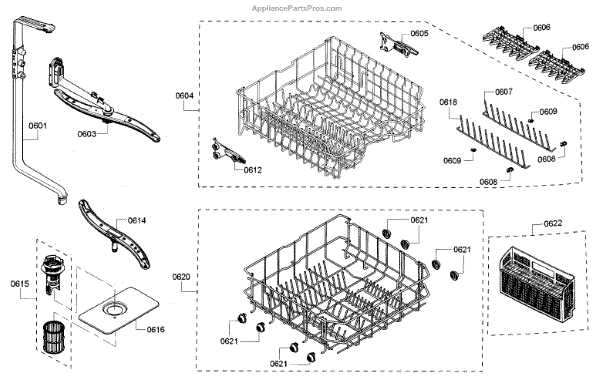 AppliancePartsPros.com

0601
0603
0604
0605
0606
0606
0607
0618
0609
0609
0608
0608
0612
0614
0615
0616
0620
0621
0621
0621
0621
0622