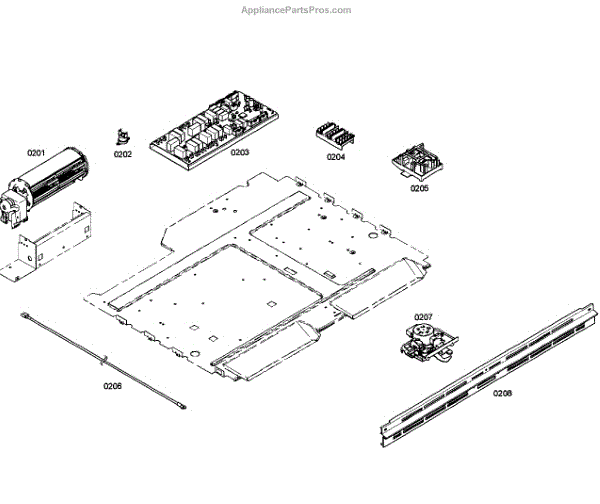 AppliancePartsPros.com

0201

0202

0203

0204

0205

0206

0207

0208