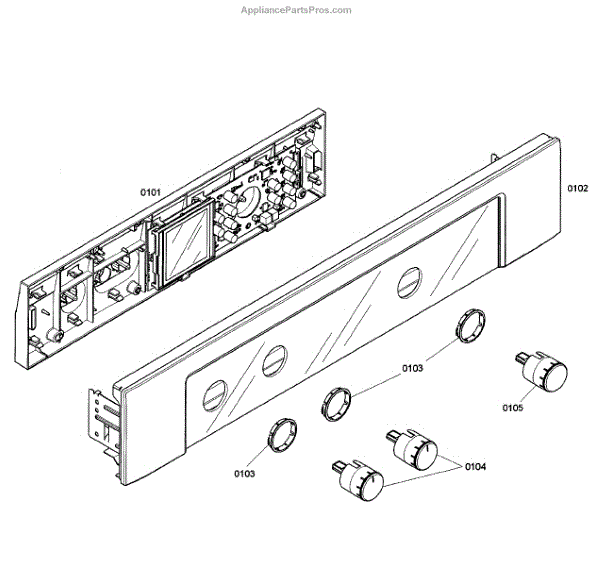 AppliancePartsPros.com

0101

0102

0103

0105

0103

0104