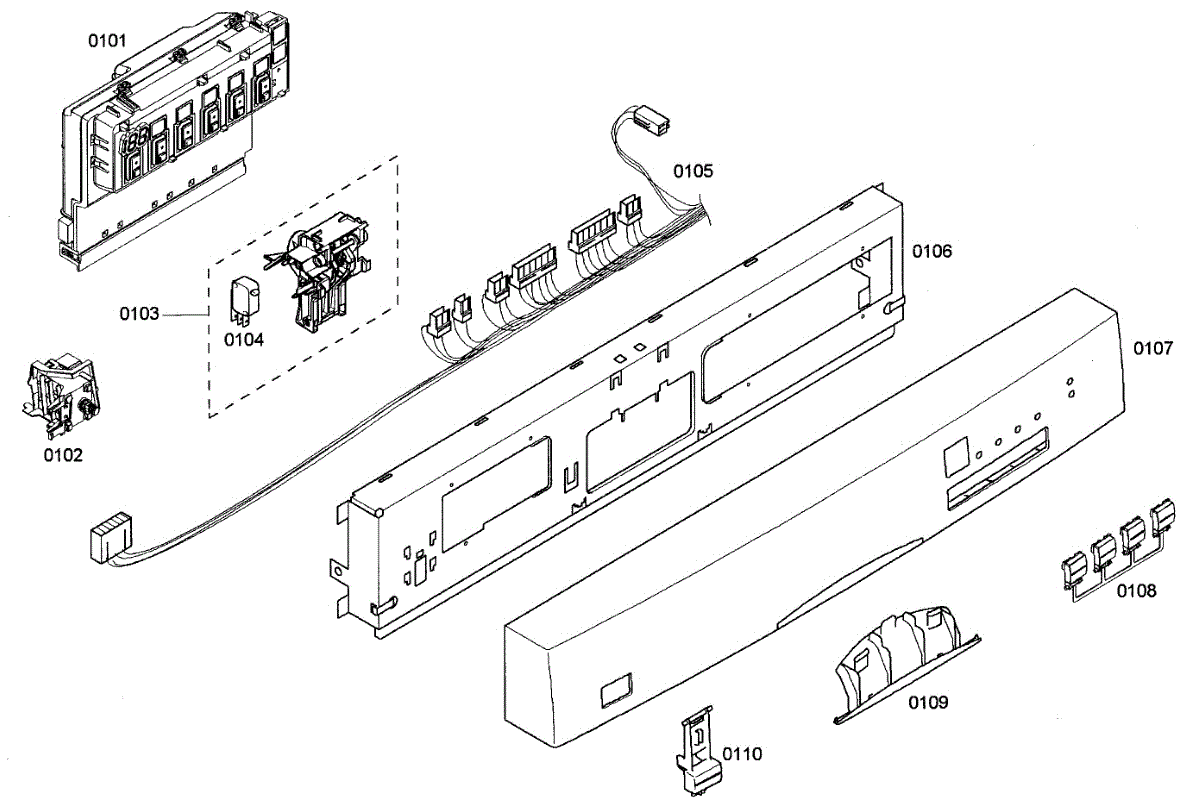 0101

0105

0106

0103

0104

0107

0102

0108

0109

0110