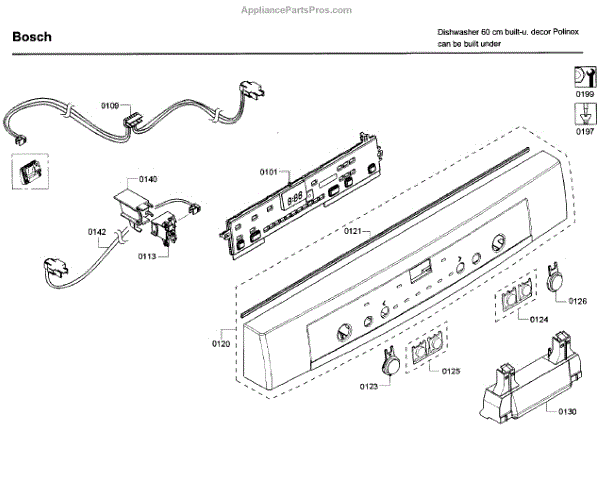 AppliancePartsPros.com

Bosch

Dishwasher 60 cm built-u. decor Polinox can be built under

0199
0197
0109
0140
0101
0142
0113
0121
0126
0124
0120
0125
0123
0130