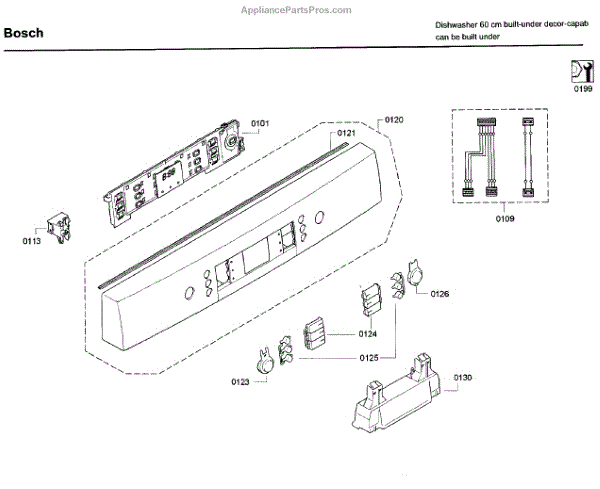 AppliancePartsPros.com

Bosch

Dishwasher 60 cm built-under decor-capab
can be built under

0199

0101

0120

0121

0109

0113

0126

0124

0125

0123

0130