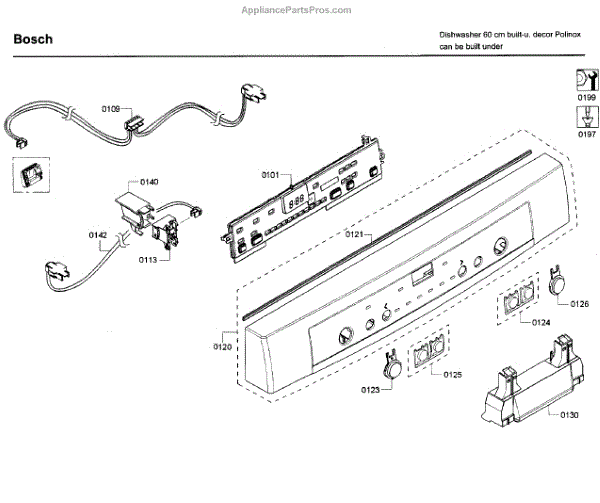 AppliancePartsPros.com

Bosch

Dishwasher 60 cm built-u. decor Polinox can be built under

0199

0197

0109

0140

0101

0142

0113

0121

0126

0124

0120

0125

0123

0130