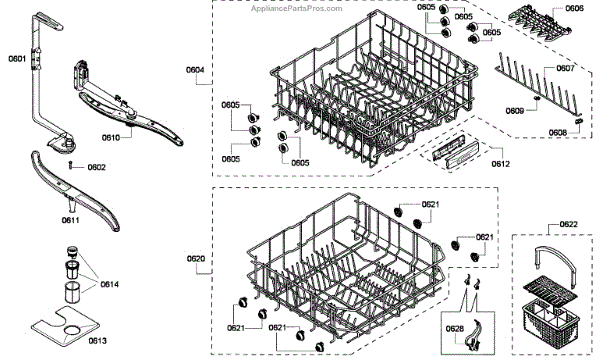 AppliancePartsPros.com

0601
0610
0602
0611
0614
0613

0604
0605
0605
0605
0605
0605
0605
0606
0607
0609
0608
0612

0620
0621
0621
0621
0621
0628
0622