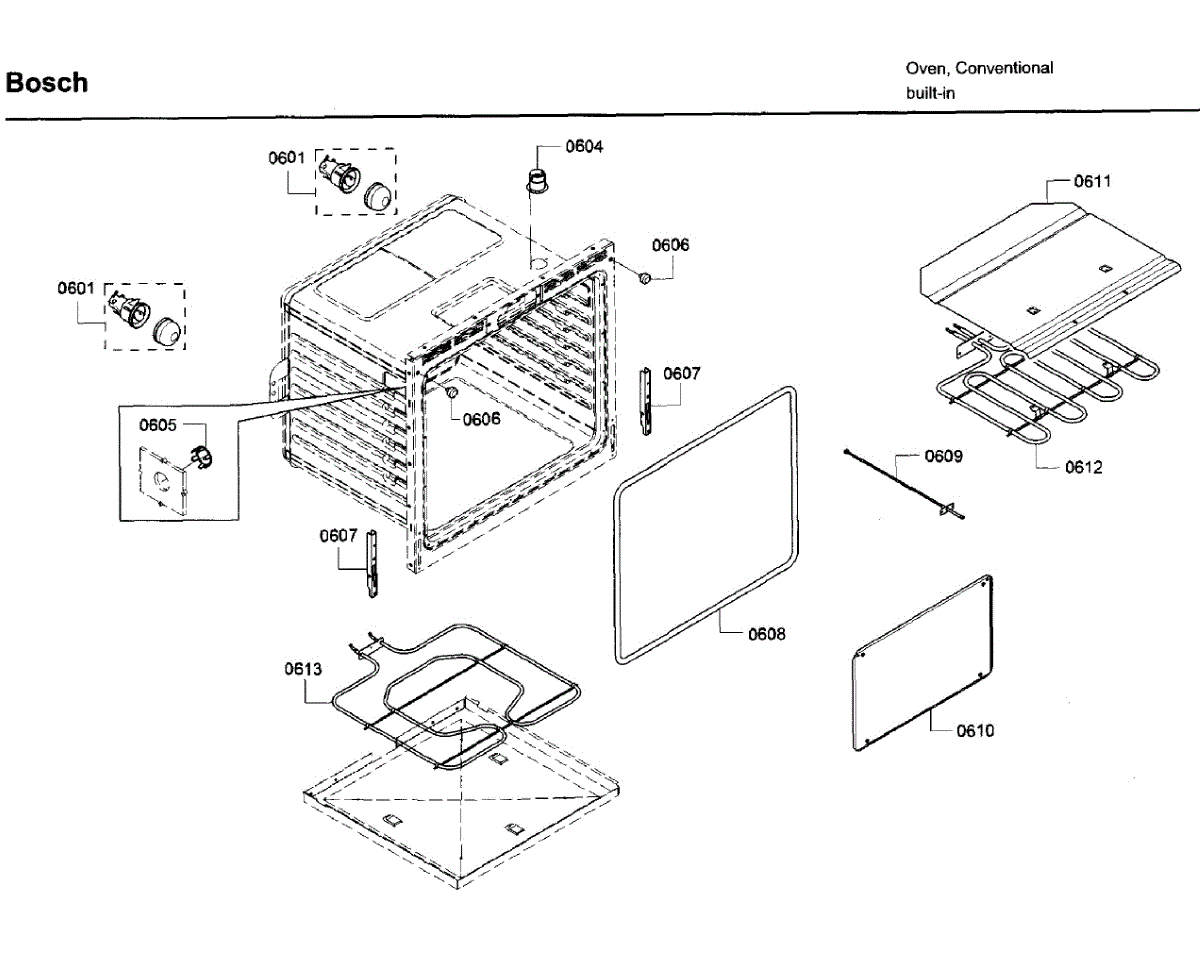 Bosch

Oven, Conventional
built-in

0601
0604
0611
0606
0601
0607
0605
0606
0609
0612
0607
0608
0613
0610