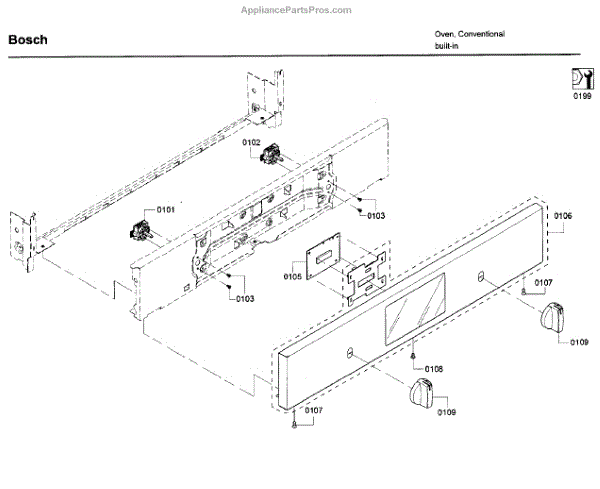 AppliancePartsPros.com

Bosch

Oven, Conventional
built-in

0199

0102

0101

0103

0106

0105

0103

0107

0109

0108

0109

0107