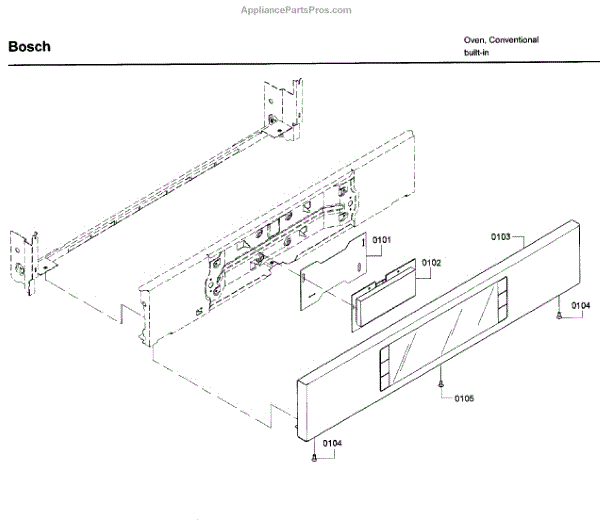 AppliancePartsPros.com

Bosch

Oven, Conventional
built-in

0101
0102
0103
0104
0105
0104