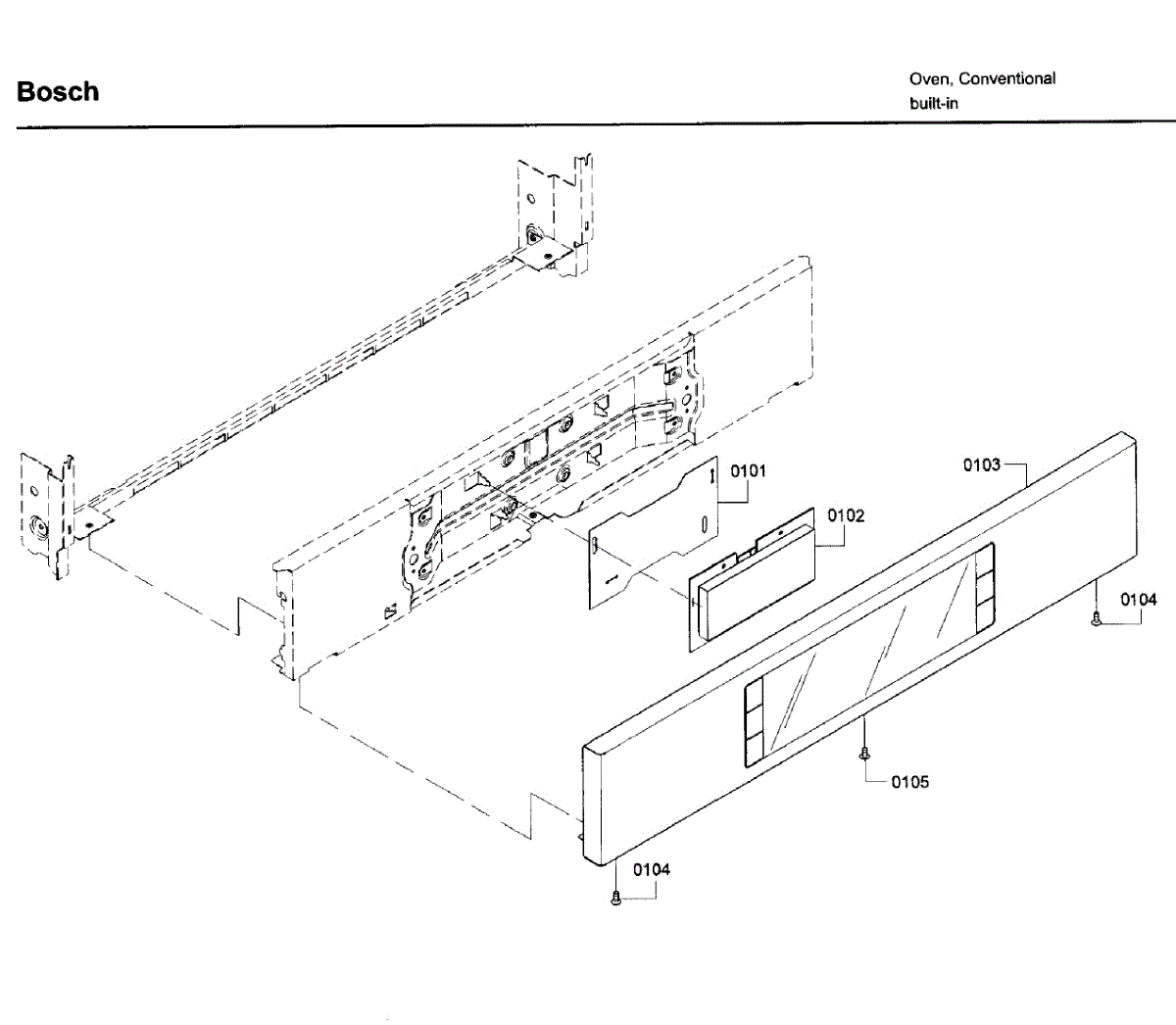 Bosch

Oven, Conventional
built-in

0101
0102
0103
0104
0105
0104