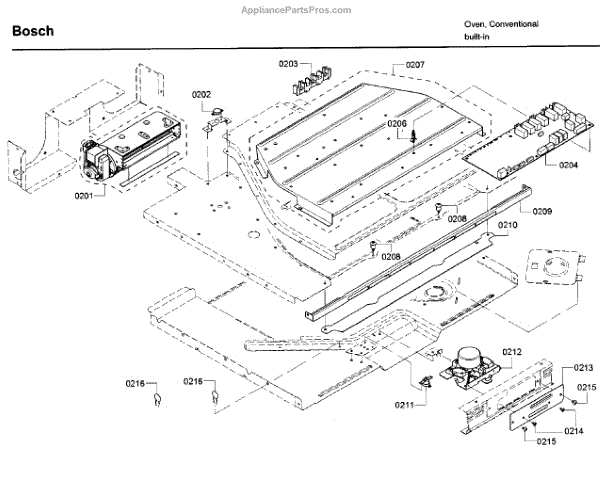 AppliancePartsPros.com

Bosch

Oven, Conventional
built-in

0203
0207
0202
0206
0204
0201
0209
0208
0210
0208
0212
0213
0216
0216
0215
0211
0214
0215