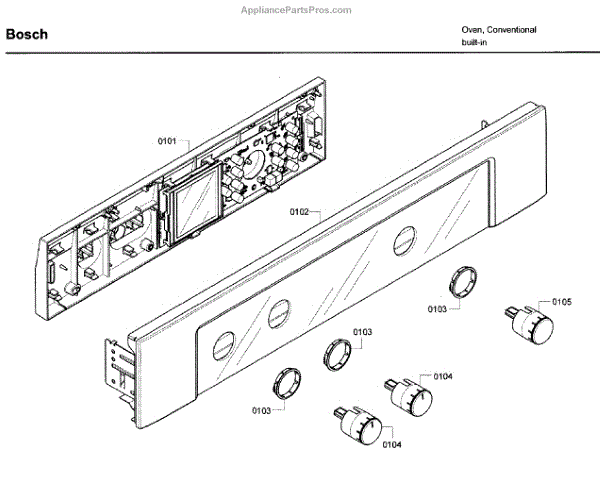 AppliancePartsPros.com

Bosch

Oven, Conventional
built-in

0101

0102

0103

0105

0103

0104

0103

0104