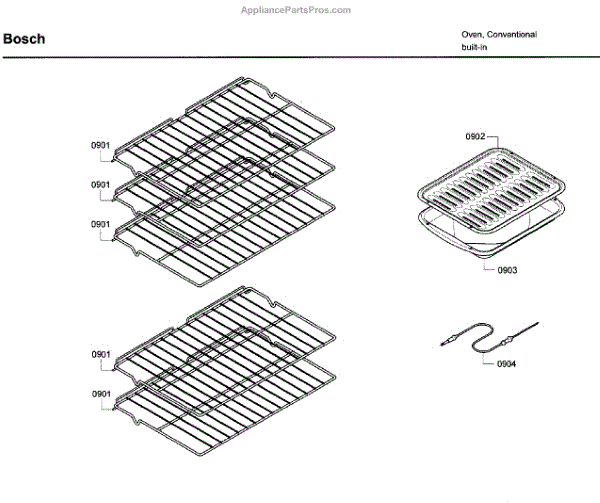 AppliancePartsPros.com

Bosch

Oven, Conventional
built-in

0901
0901
0901
0902
0903
0901
0901
0904